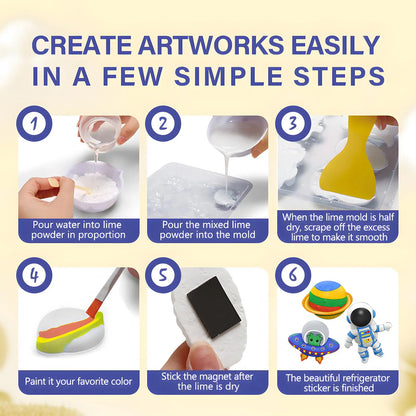 CREATE ARTWORKS EASILY IN A FEW SIMPLE STEPS

1

Pour water into lime powder in proportion

2

Pour the mixed lime powder into the mold

3

When the lime mold is half dry, scrape off the excess lime to make it smooth

4

Paint it your favorite color

5

Stick the magnet after the lime is dry

6

The beautiful refrigerator sticker is finished